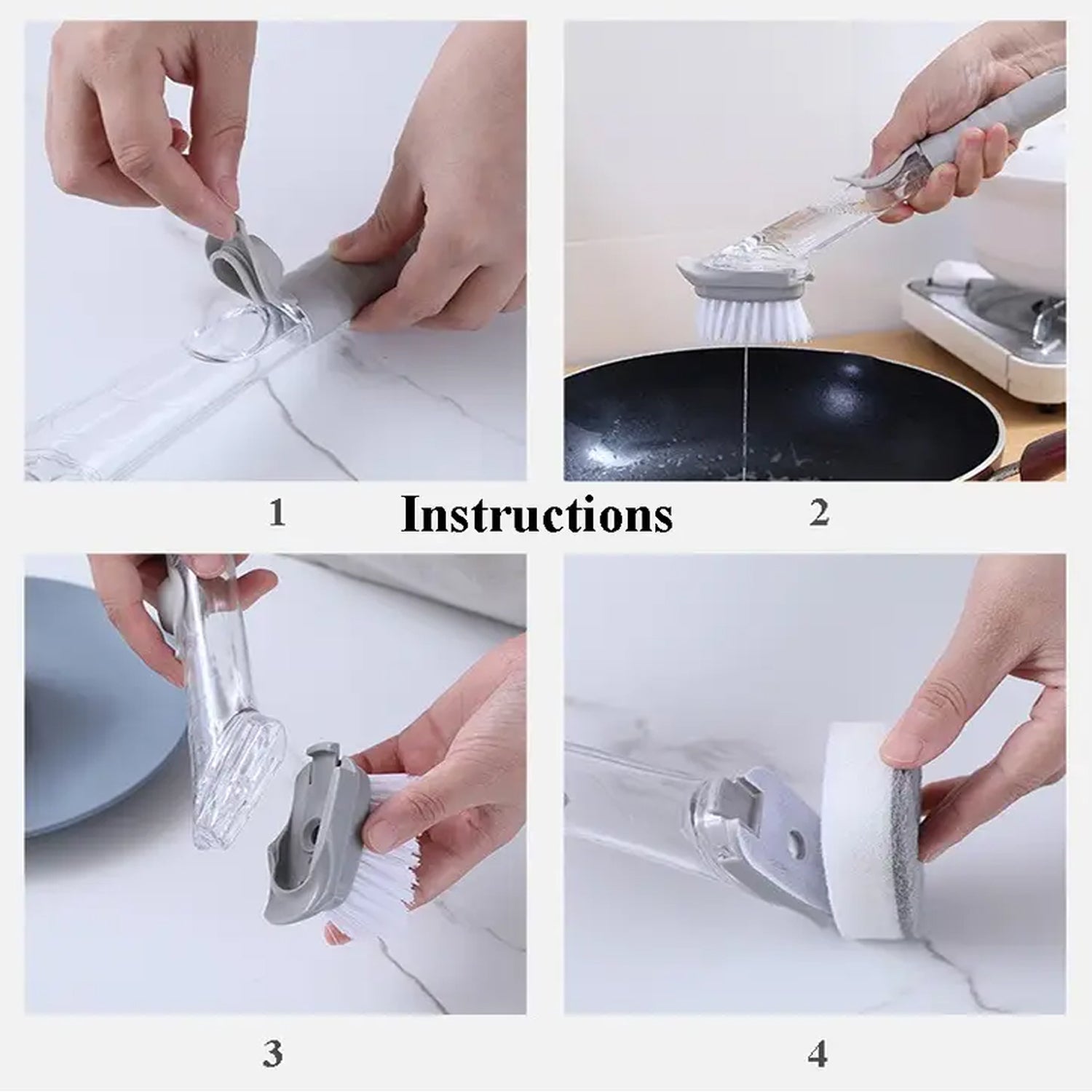 1 Instructions 2

3

4